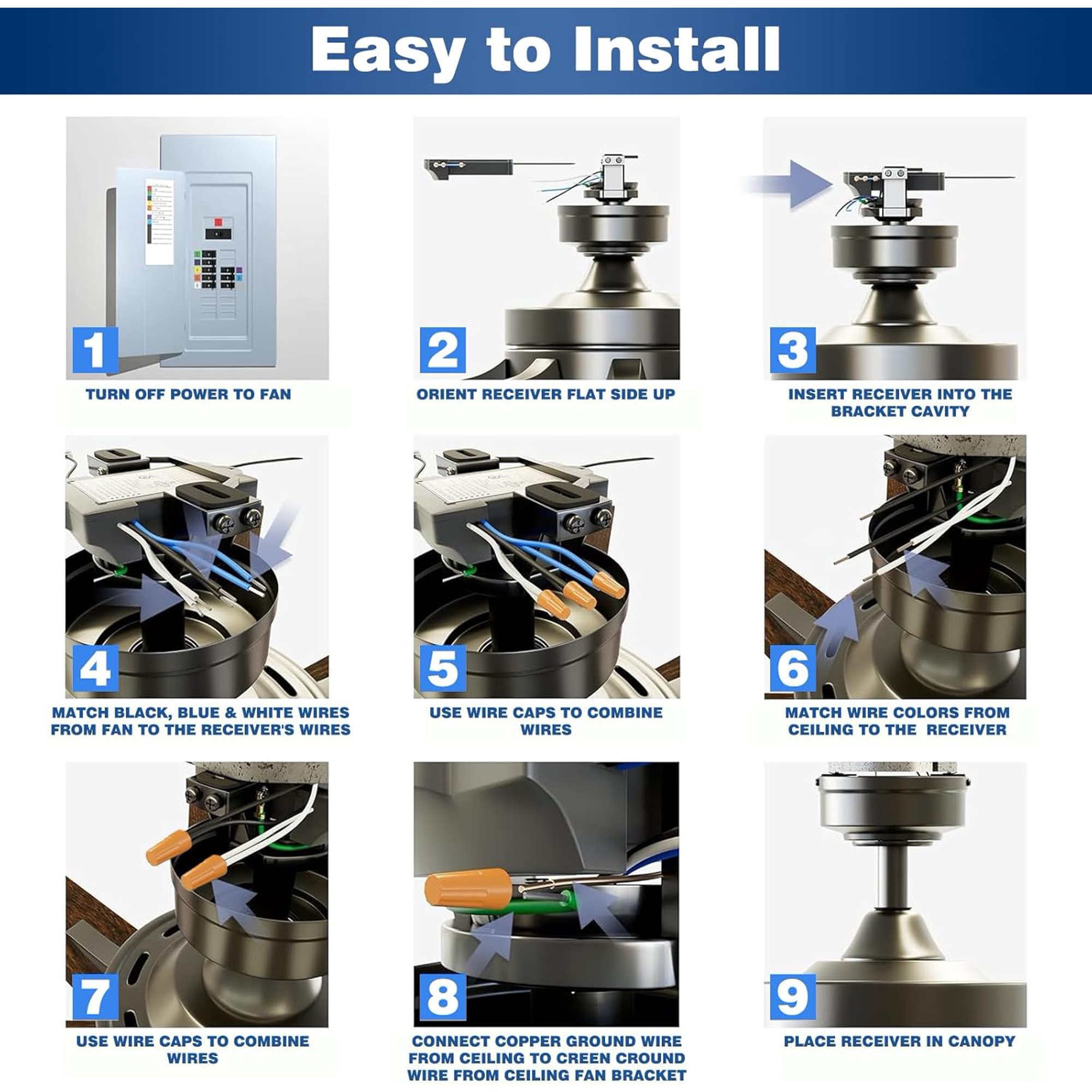 Easy to Install

1
TURN OFF POWER TO FAN

2
ORIENT RECEIVER FLAT SIDE UP

3
INSERT RECEIVER INTO THE BRACKET CAVITY

4
MATCH BLACK, BLUE & WHITE WIRES FROM FAN TO THE RECEIVER'S WIRES

5
USE WIRE CAPS TO COMBINE WIRES

6
MATCH WIRE COLORS FROM CEILING TO THE RECEIVER

7
USE WIRE CAPS TO COMBINE WIRES

8
CONNECT COPPER GROUND WIRE FROM CEILING TO CREEN CROUND WIRE FROM CEILING FAN BRACKET

9
PLACE RECEIVER IN CANOPY